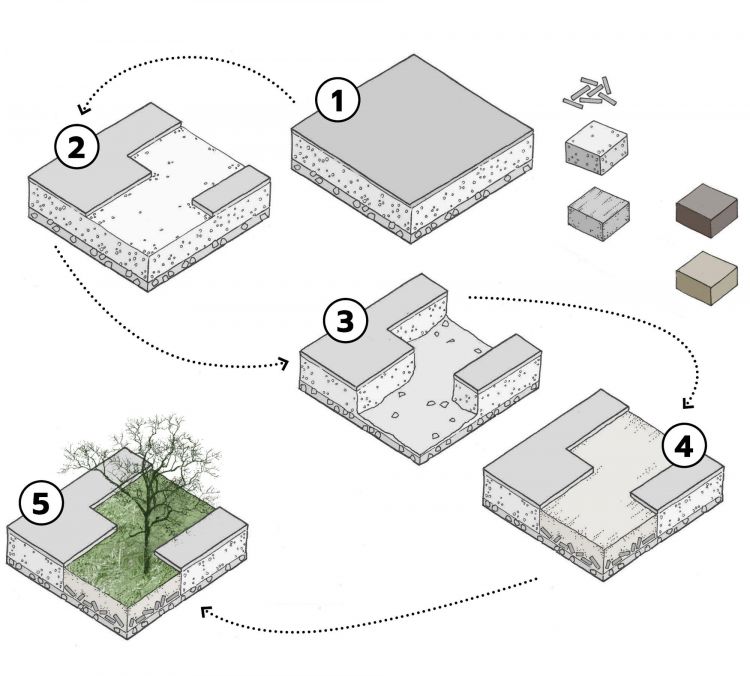 1

2

3

4

5